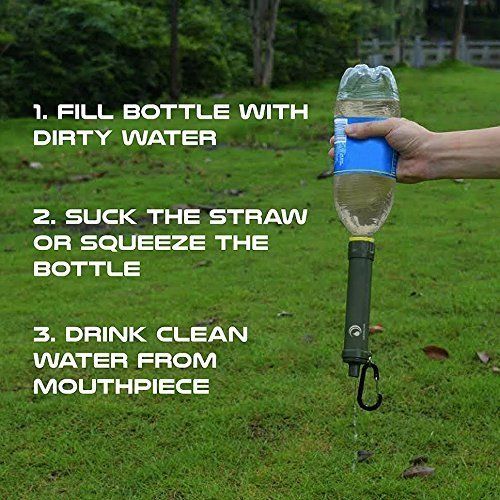 1. FILL BOTTLE WITH DIRTY WATER

2. SUCK THE STRAW OR SQUEEZE THE BOTTLE

3. DRINK CLEAN WATER FROM MOUTHPIECE